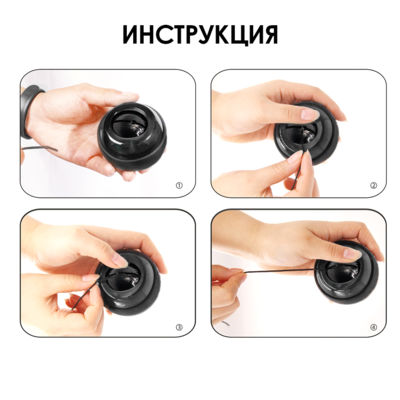 ИНСТРУКЦИЯ

①

②

③

④